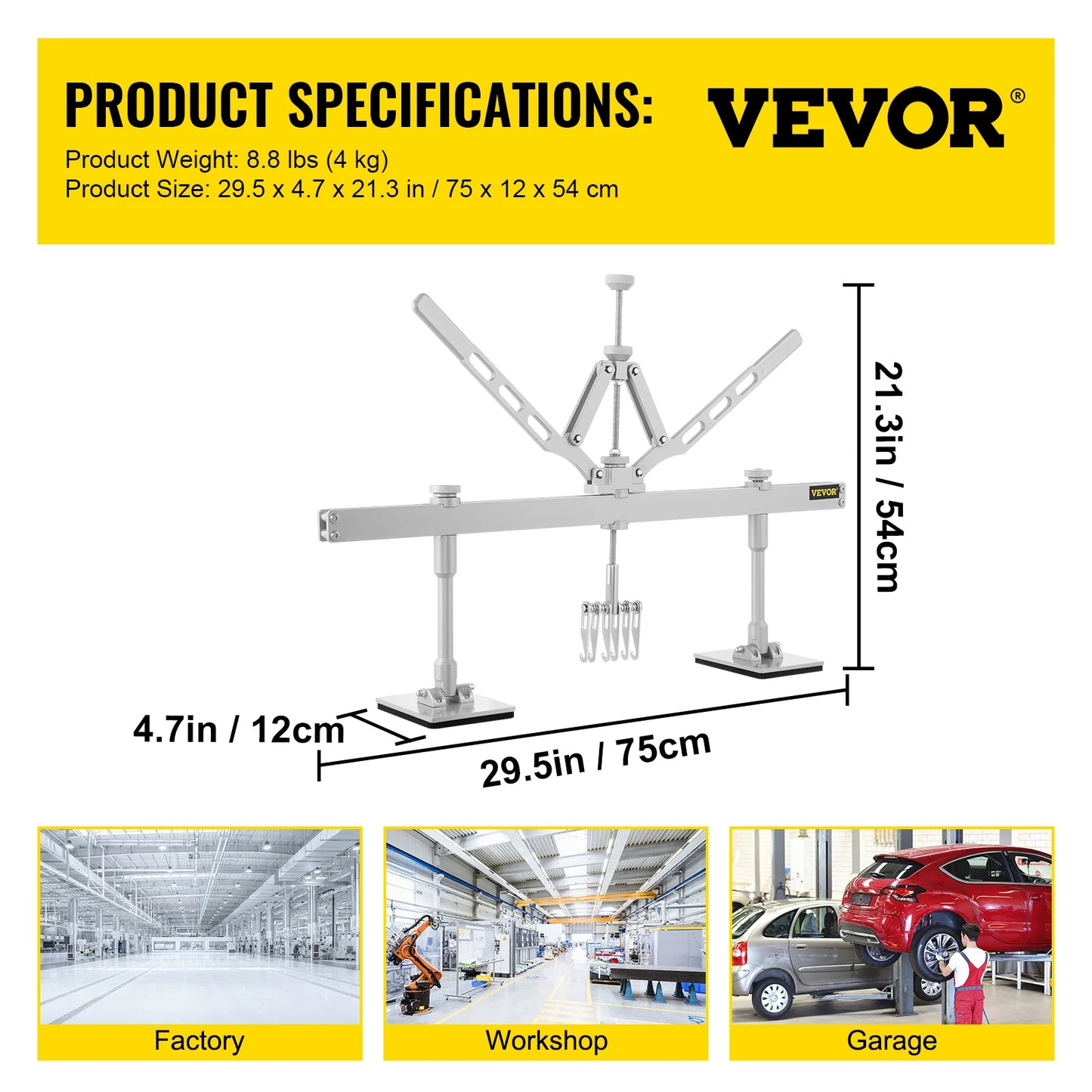 PRODUCT SPECIFICATIONS:
VEVOR®
Product Weight: 8.8 lbs (4 kg)
Product Size: 29.5 x 4.7 x 21.3 in / 75 x 12 x 54 cm

VEVOR

21.3in / 54cm

4.7in / 12cm

29.5in / 75cm

Factory

Workshop

Garage