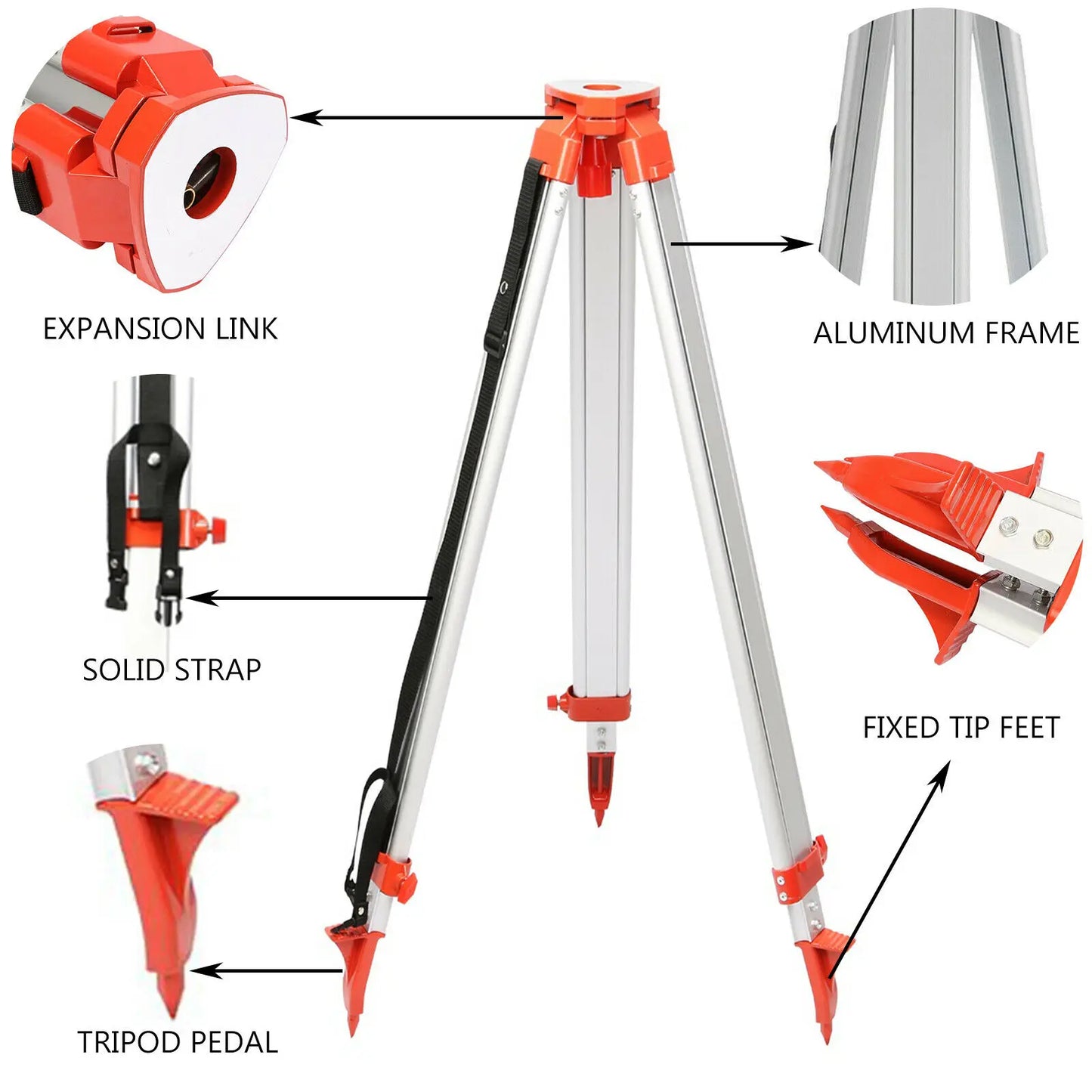 EXPANSION LINK

ALUMINUM FRAME

SOLID STRAP

FIXED TIP FEET

TRIPOD PEDAL