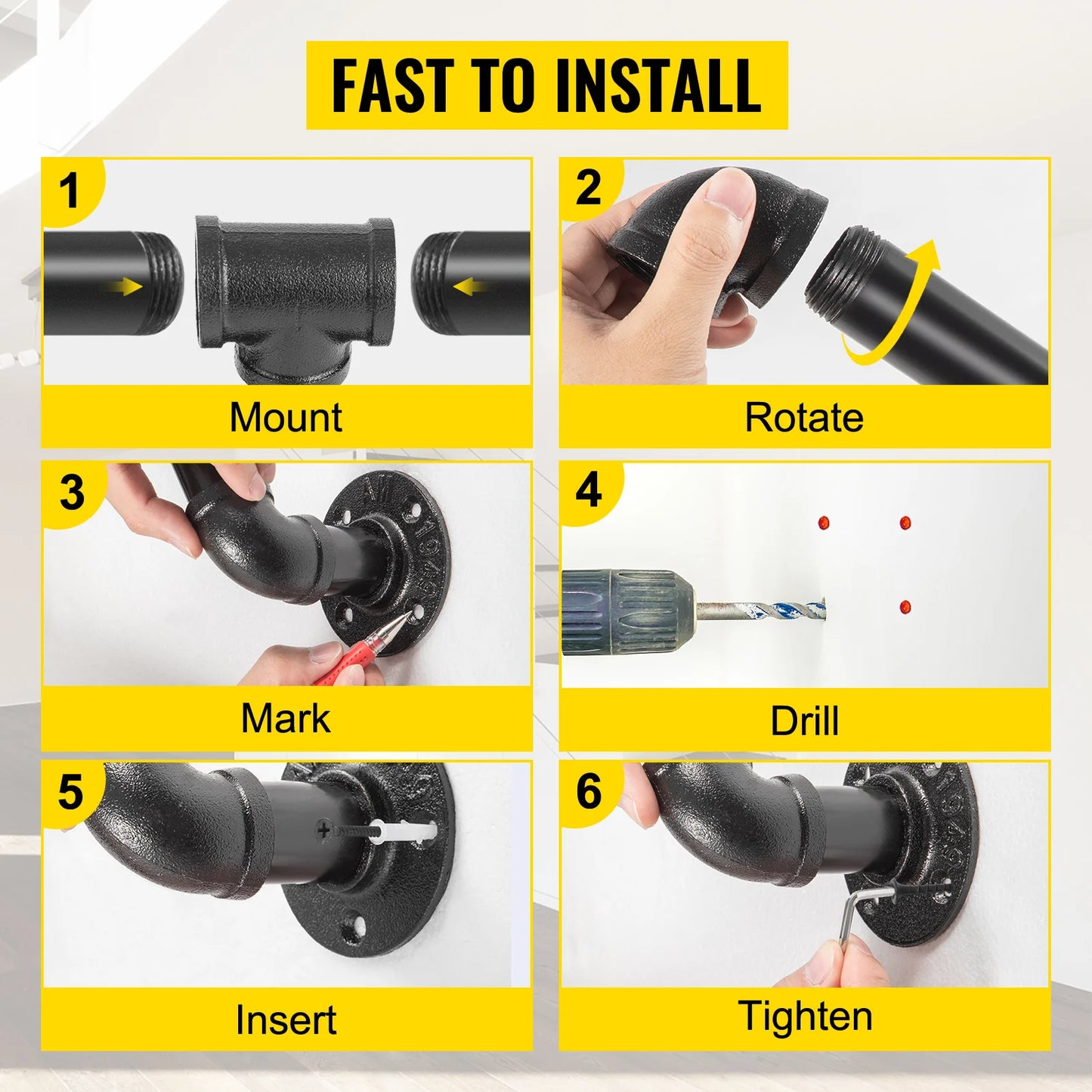 FAST TO INSTALL

1
Mount

2
Rotate

3
Mark

4
Drill

5
Insert

6
Tighten