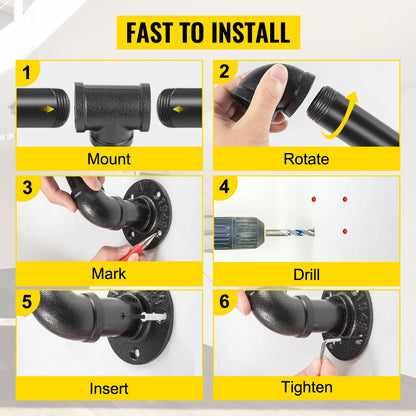 FAST TO INSTALL

1

Mount

2

Rotate

3

Mark

4

Drill

5

Insert

6

Tighten