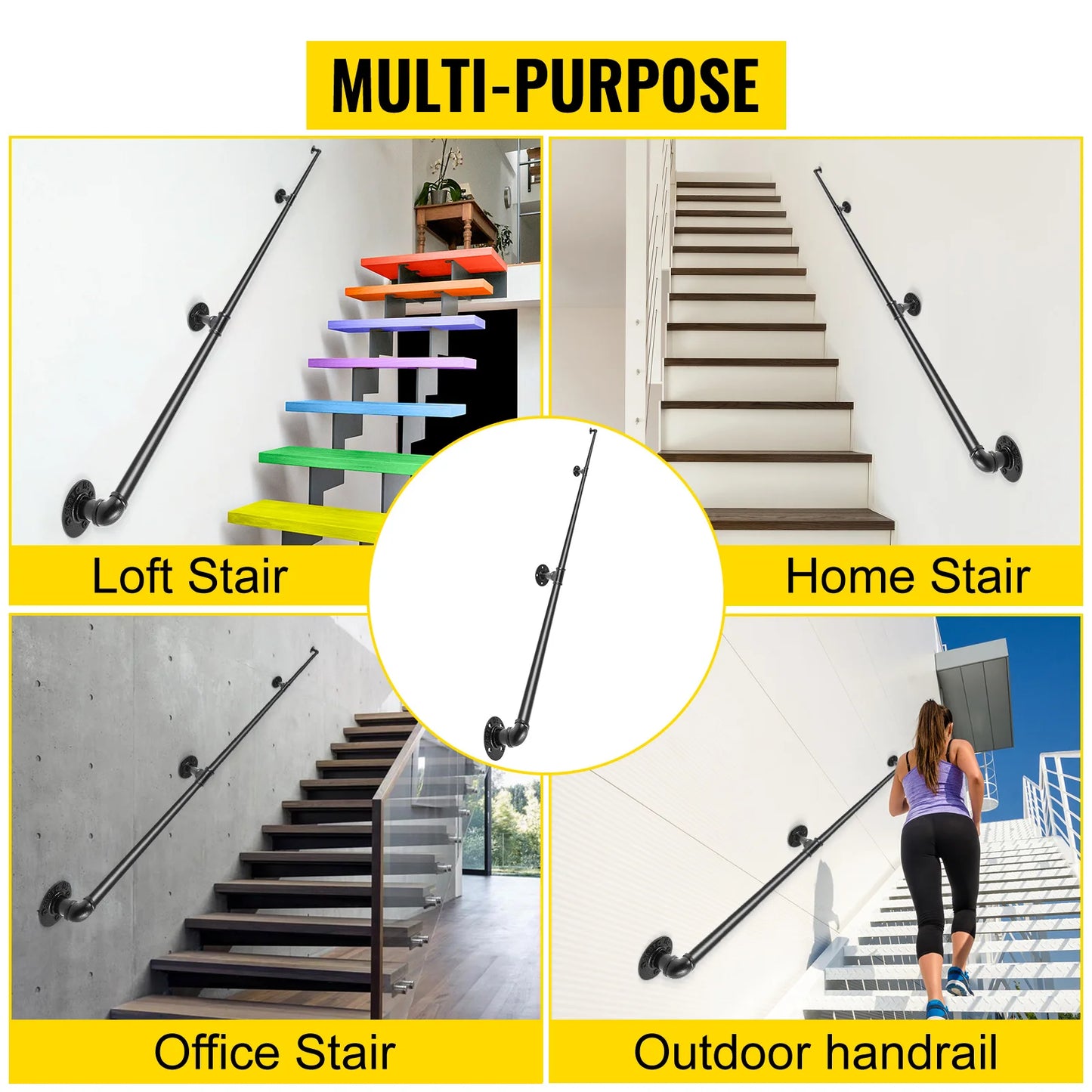 MULTI-PURPOSE

Loft Stair

Home Stair

Office Stair

Outdoor handrail