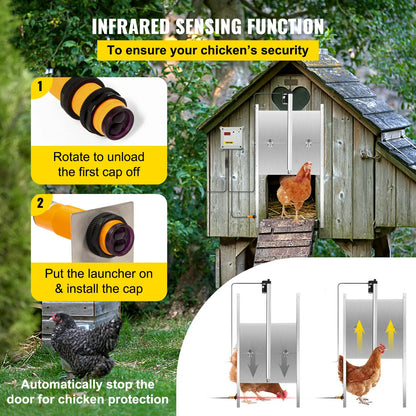 INFRARED SENSING FUNCTION

To ensure your chicken's security

1

Rotate to unload the first cap off

2

Put the launcher on & install the cap

Automatically stop the door for chicken protection