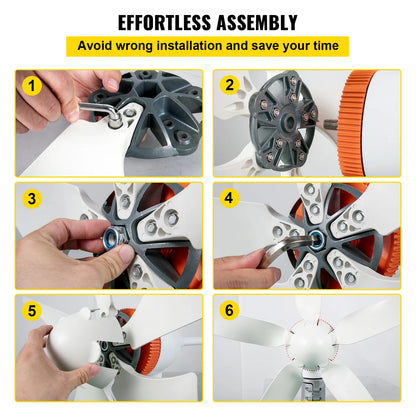 EFFORTLESS ASSEMBLY

Avoid wrong installation and save your time

1

2

3

4

5

6