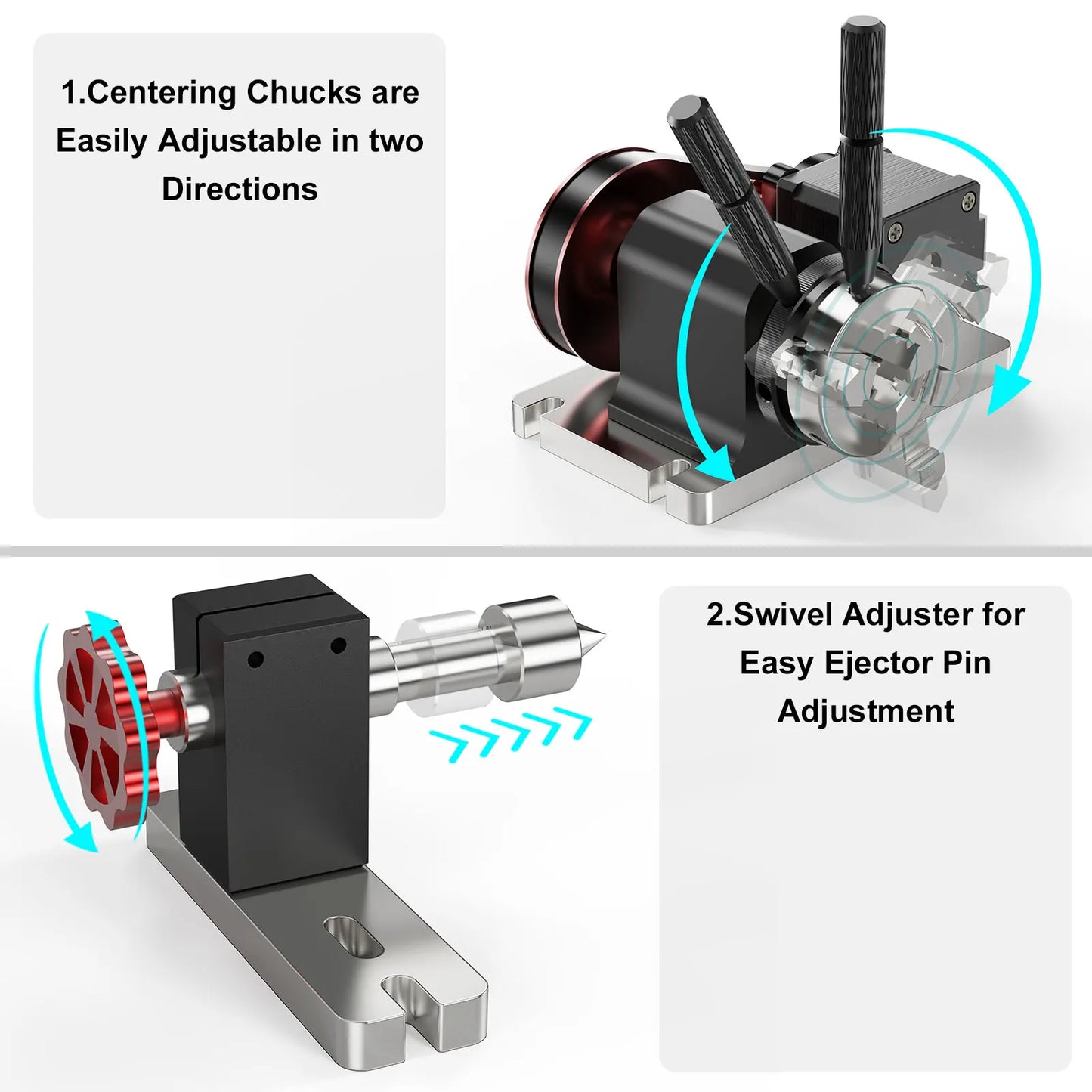 1.Centering Chucks are Easily Adjustable in two Directions

2.Swivel Adjuster for Easy Ejector Pin Adjustment