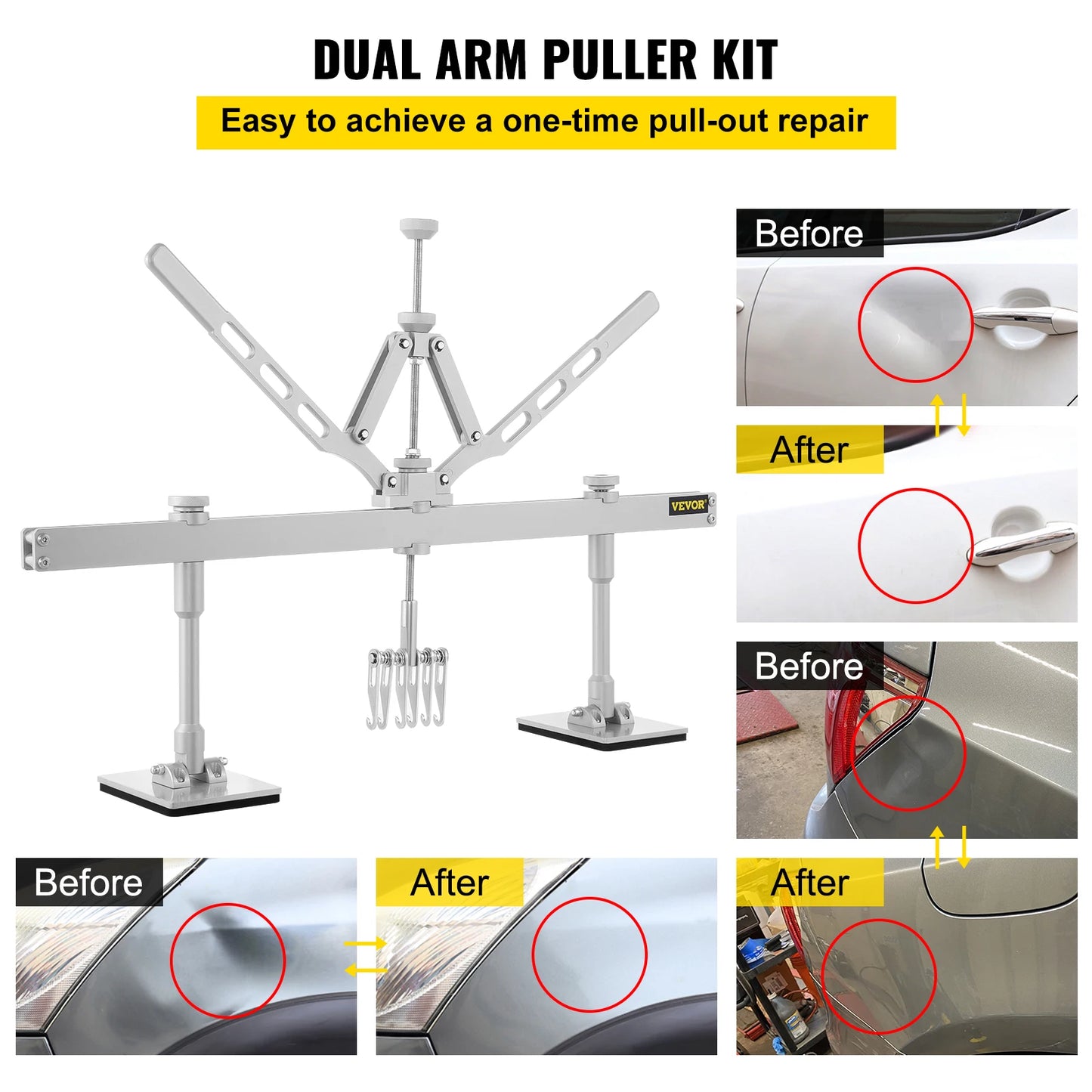 DUAL ARM PULLER KIT

Easy to achieve a one-time pull-out repair

VEVOR

Before

After

Before

After

Before

After