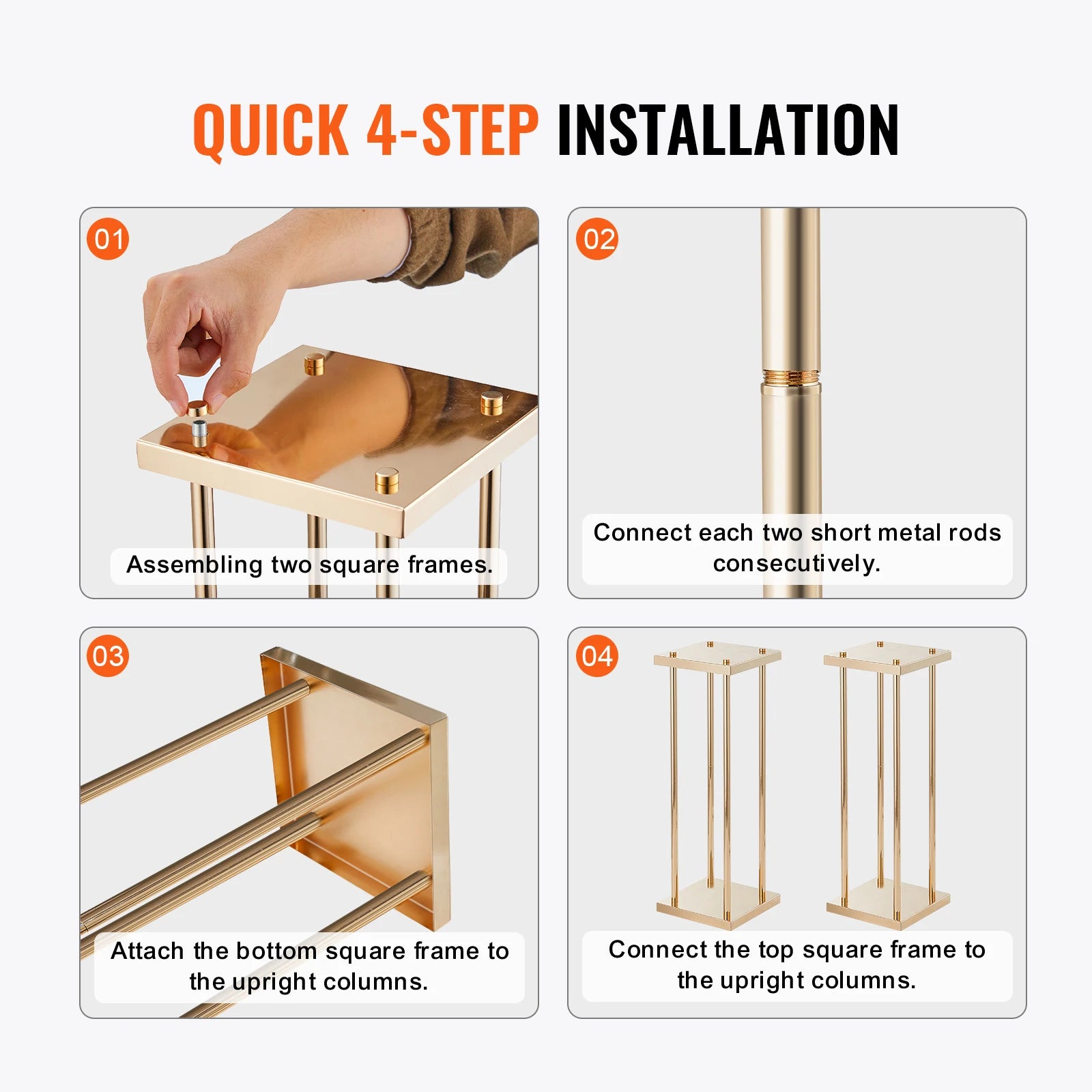 QUICK 4-STEP INSTALLATION

01

Assembling two square frames.

02

Connect each two short metal rods consecutively.

03

Attach the bottom square frame to the upright columns.

04

Connect the top square frame to the upright columns.