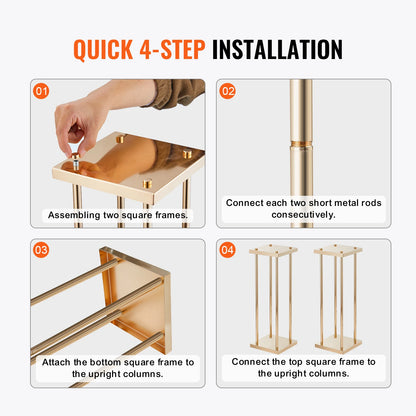 QUICK 4-STEP INSTALLATION

01

Assembling two square frames.

02

Connect each two short metal rods consecutively.

03

Attach the bottom square frame to the upright columns.

04

Connect the top square frame to the upright columns.