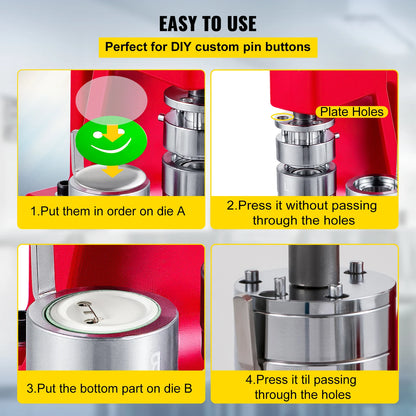 EASY TO USE

Perfect for DIY custom pin buttons

1.Put them in order on die A

Plate Holes

2.Press it without passing through the holes

3.Put the bottom part on die B

4.Press it til passing through the holes