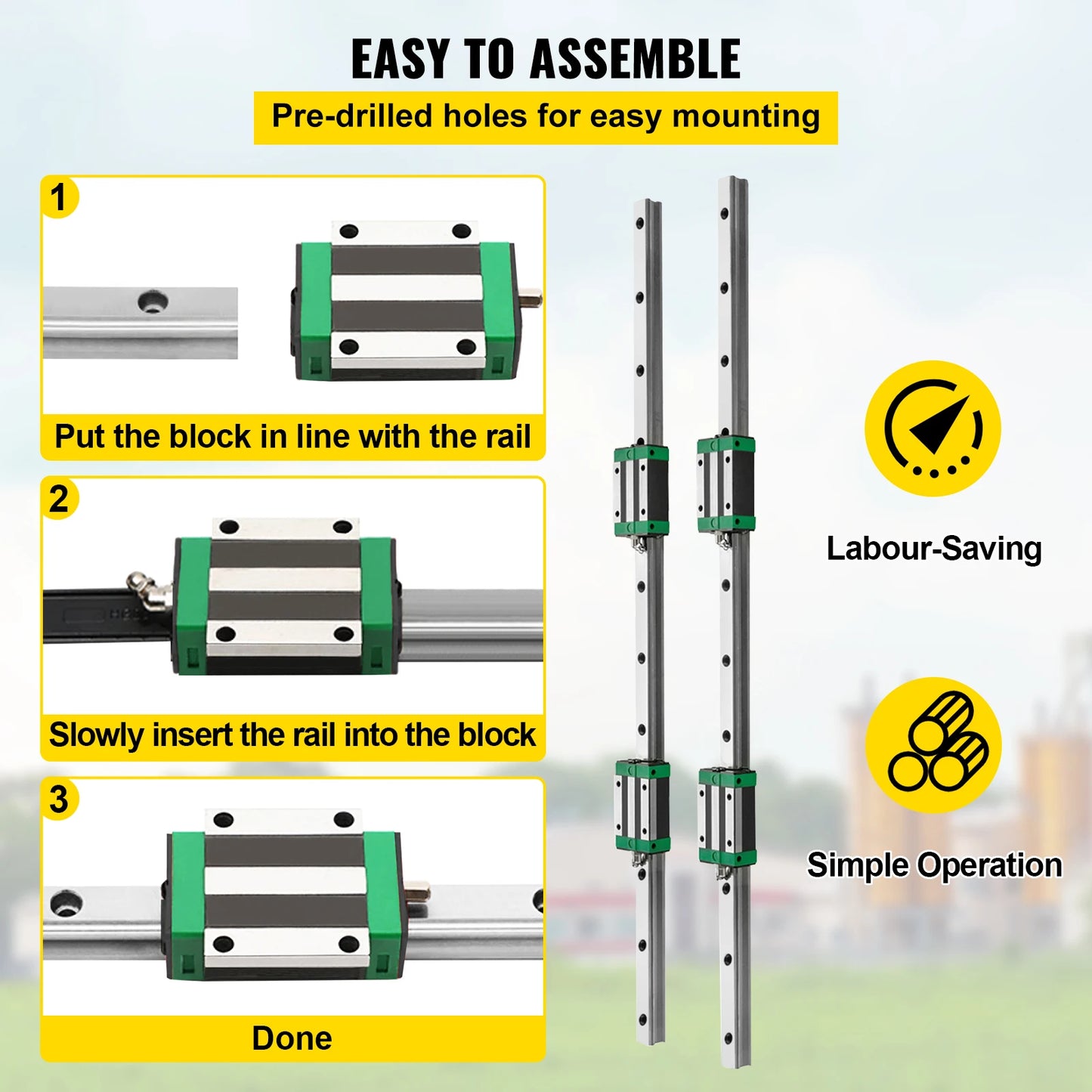 EASY TO ASSEMBLE

Pre-drilled holes for easy mounting

1

Put the block in line with the rail

2

Slowly insert the rail into the block

3

Done

Labour-Saving

Simple Operation