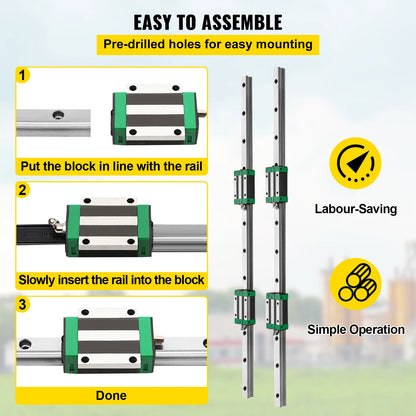 EASY TO ASSEMBLE

Pre-drilled holes for easy mounting

1

Put the block in line with the rail

2

Slowly insert the rail into the block

3

Done

Labour-Saving

Simple Operation