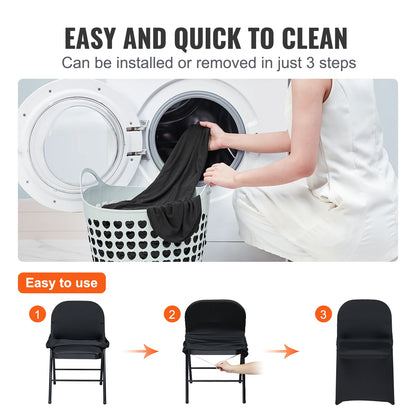 EASY AND QUICK TO CLEAN
Can be installed or removed in just 3 steps

Easy to use

1

2

3