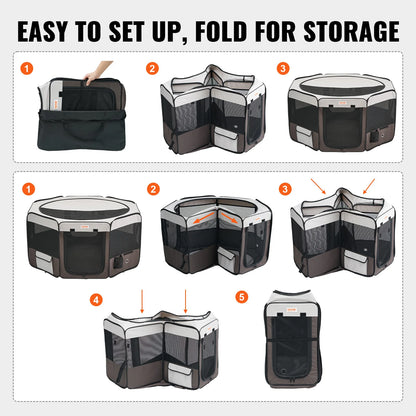 EASY TO SET UP, FOLD FOR STORAGE

1

2

3

1

2

3

4

5