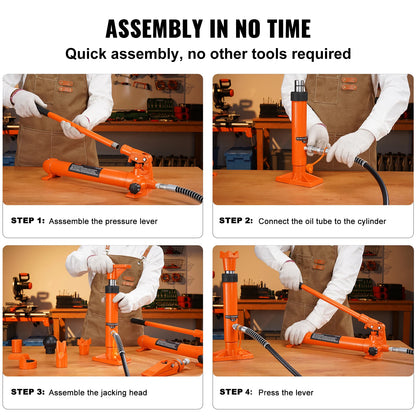 ASSEMBLY IN NO TIME

Quick assembly, no other tools required

STEP 1: Asssemble the pressure lever

STEP 2: Connect the oil tube to the cylinder

STEP 3: Assemble the jacking head

STEP 4: Press the lever