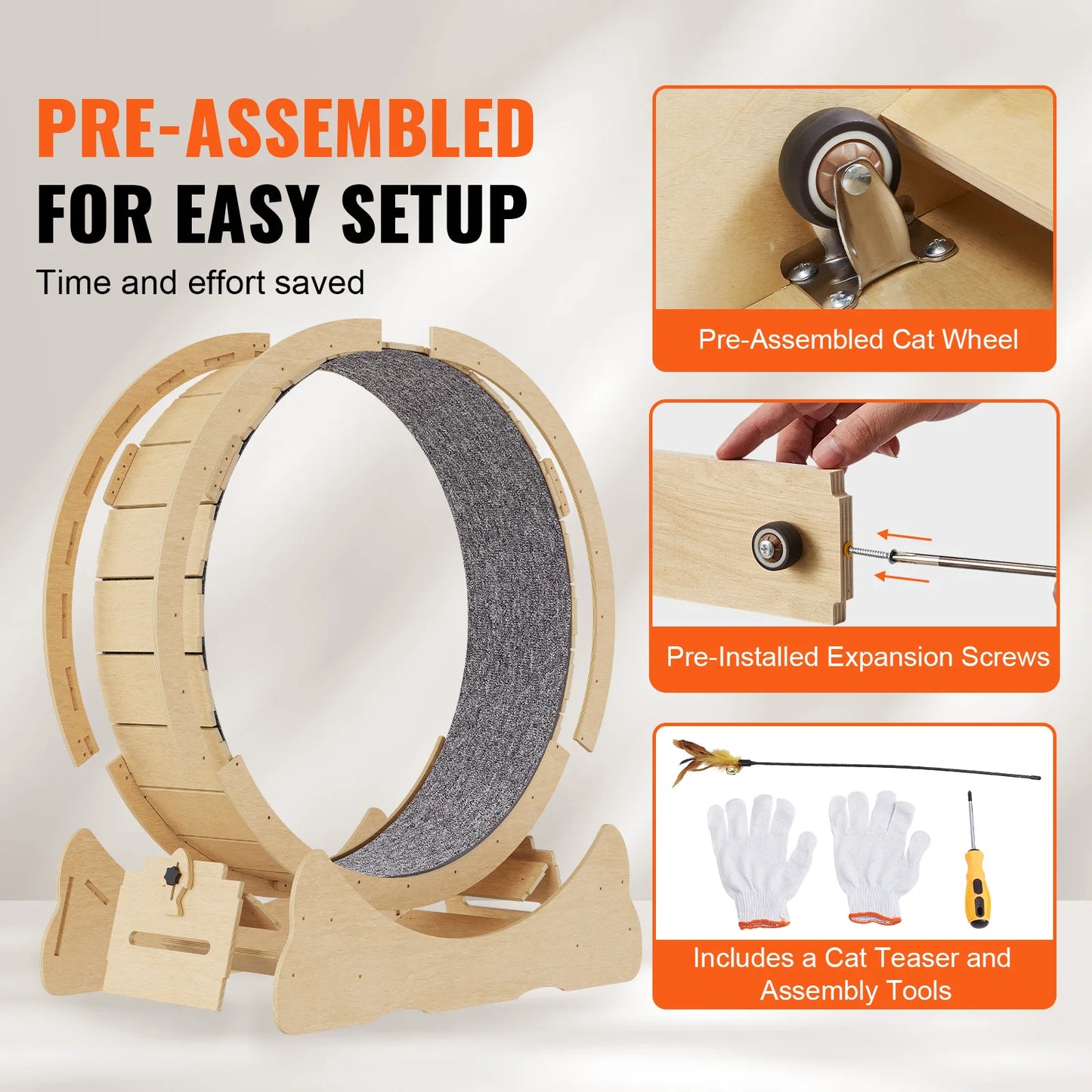 PRE-ASSEMBLED
FOR EASY SETUP

Time and effort saved

Pre-Assembled Cat Wheel

Pre-Installed Expansion Screws

Includes a Cat Teaser and Assembly Tools