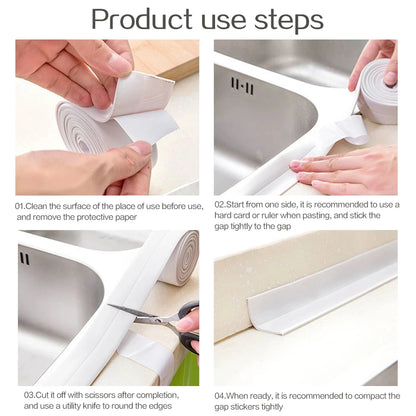 Product use steps

01.Clean the surface of the place of use before use, and remove the protective paper

02.Start from one side, it is recommended to use a hard card or ruler when pasting, and stick the gap tightly to the gap

03.Cut it off with scissors after completion, and use a utility knife to round the edges

04.When ready, it is recommended to compact the gap stickers tightly