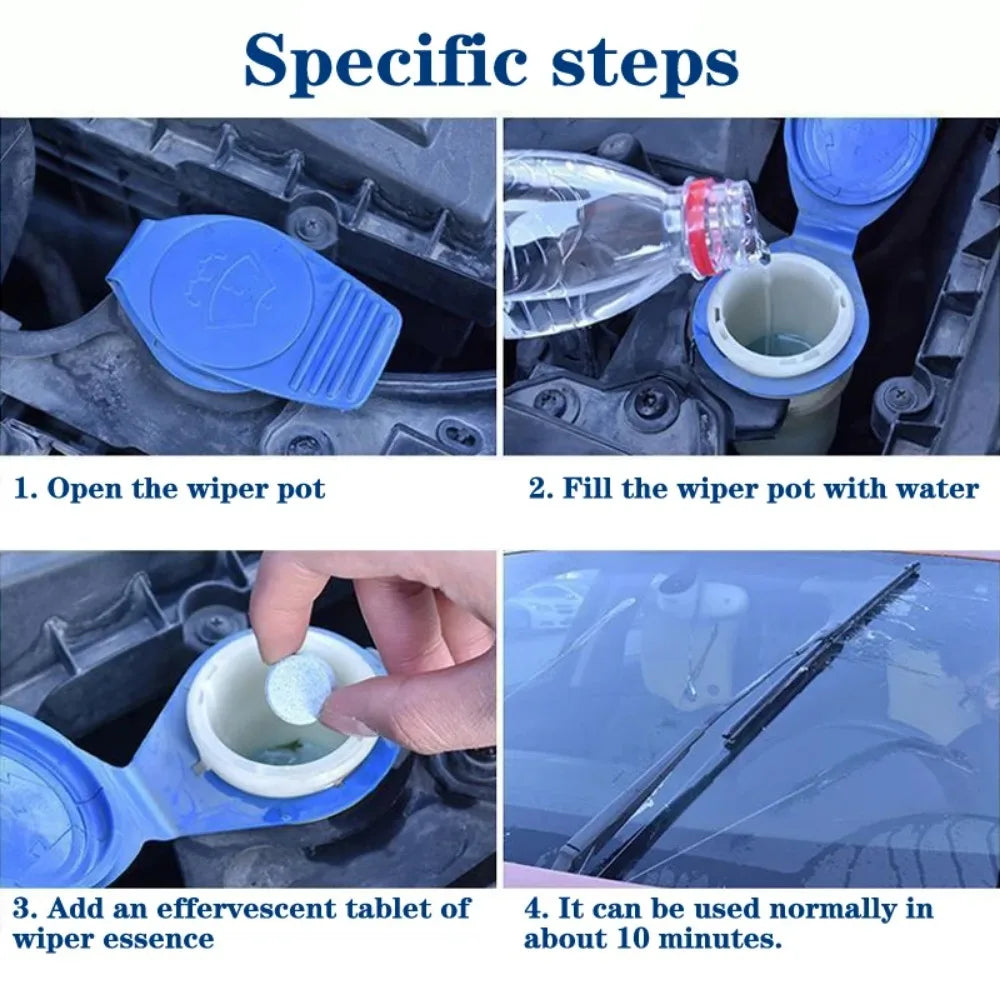 Specific steps

1. Open the wiper pot

2. Fill the wiper pot with water

3. Add an effervescent tablet of wiper essence

4. It can be used normally in about 10 minutes.