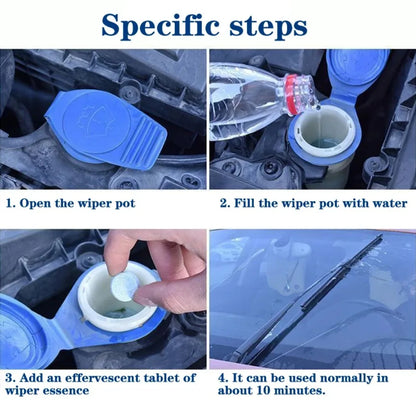 Specific steps

1. Open the wiper pot

2. Fill the wiper pot with water

3. Add an effervescent tablet of wiper essence

4. It can be used normally in about 10 minutes.