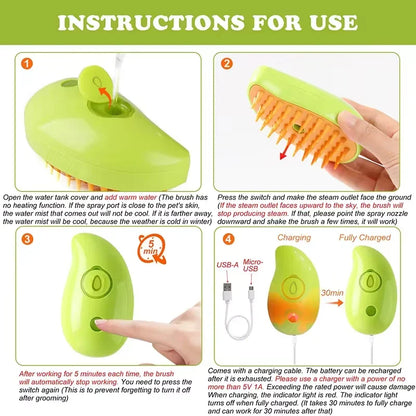 INSTRUCTIONS FOR USE

1

Open the water tank cover and add warm water (The brush has no heating function. If the spray port is close to the pet's skin, the water mist that comes out will not be cool. If it is farther away, the water mist will be cool, because the weather is cold in winter)

2

Press the switch and make the steam outlet face the ground (If the steam outlet faces upward to the sky, the brush will stop producing steam. If that, please point the spray nozzle downward and shake the brush a few times, it will work)

3

5 min

After working for 5 minutes each time, the brush will automatically stop working. You need to press the switch again (This is to prevent forgetting to turn it off after grooming)

4

Charging

Fully Charged

USB-A

Micro-USB

30min

Comes with a charging cable. The battery can be recharged after it is exhausted. Please use a charger with a power of no more than 5V 1A. Exceeding the rated power will cause damage When charging, the indicator light is red. The indicator light turns off when fully charged. (It takes 30 minutes to fully charge and can work for 30 minutes after that)