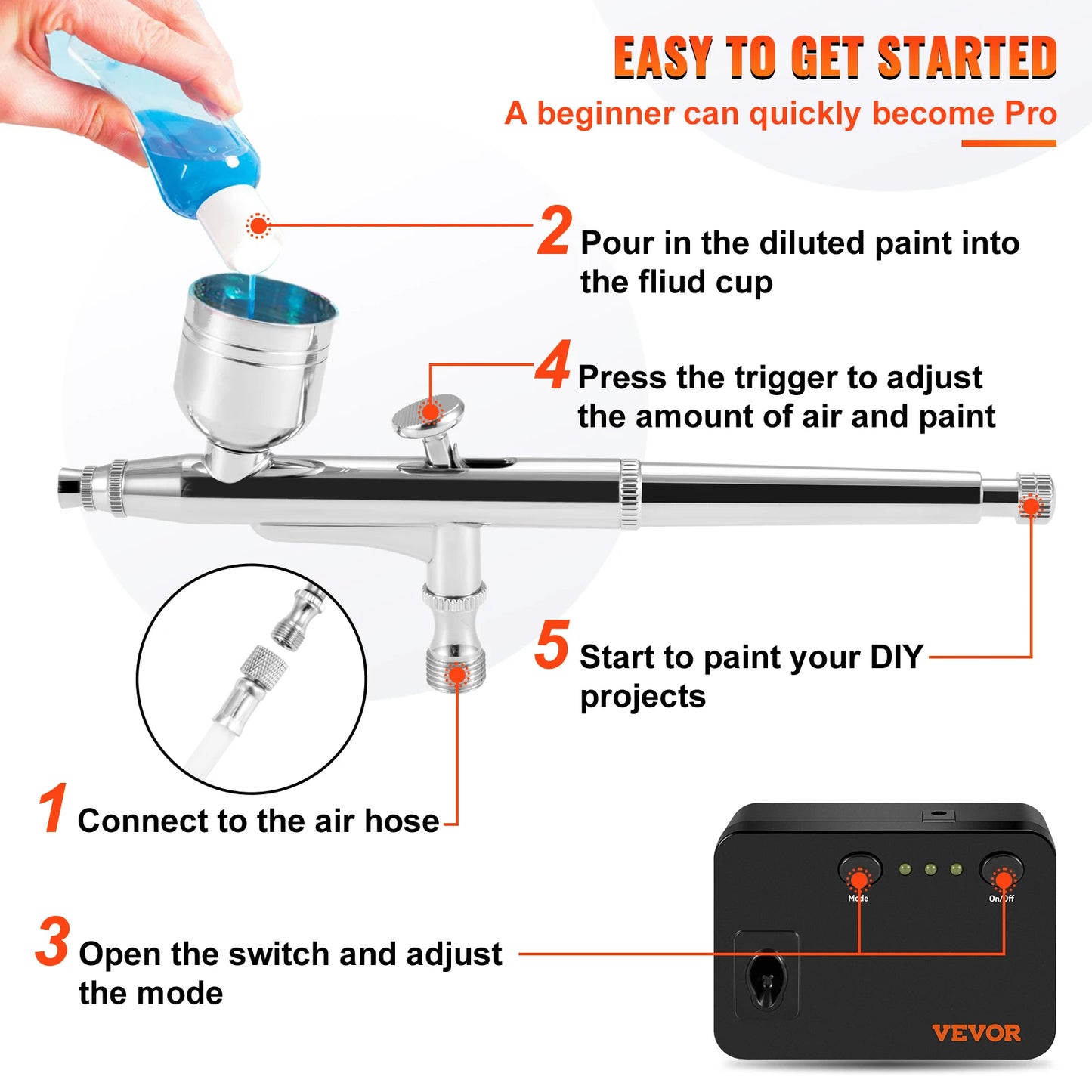 EASY TO GET STARTED
A beginner can quickly become Pro

2 Pour in the diluted paint into the fliud cup

4 Press the trigger to adjust the amount of air and paint

5 Start to paint your DIY projects

1 Connect to the air hose

3 Open the switch and adjust the mode

Mode
On/Off
VEVOR