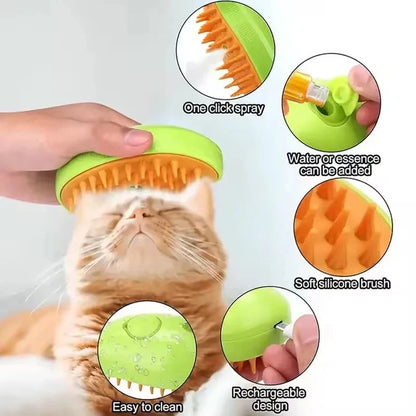 One click spray

Water or essence can be added

Soft silicone brush

Easy to clean

Rechargeable design