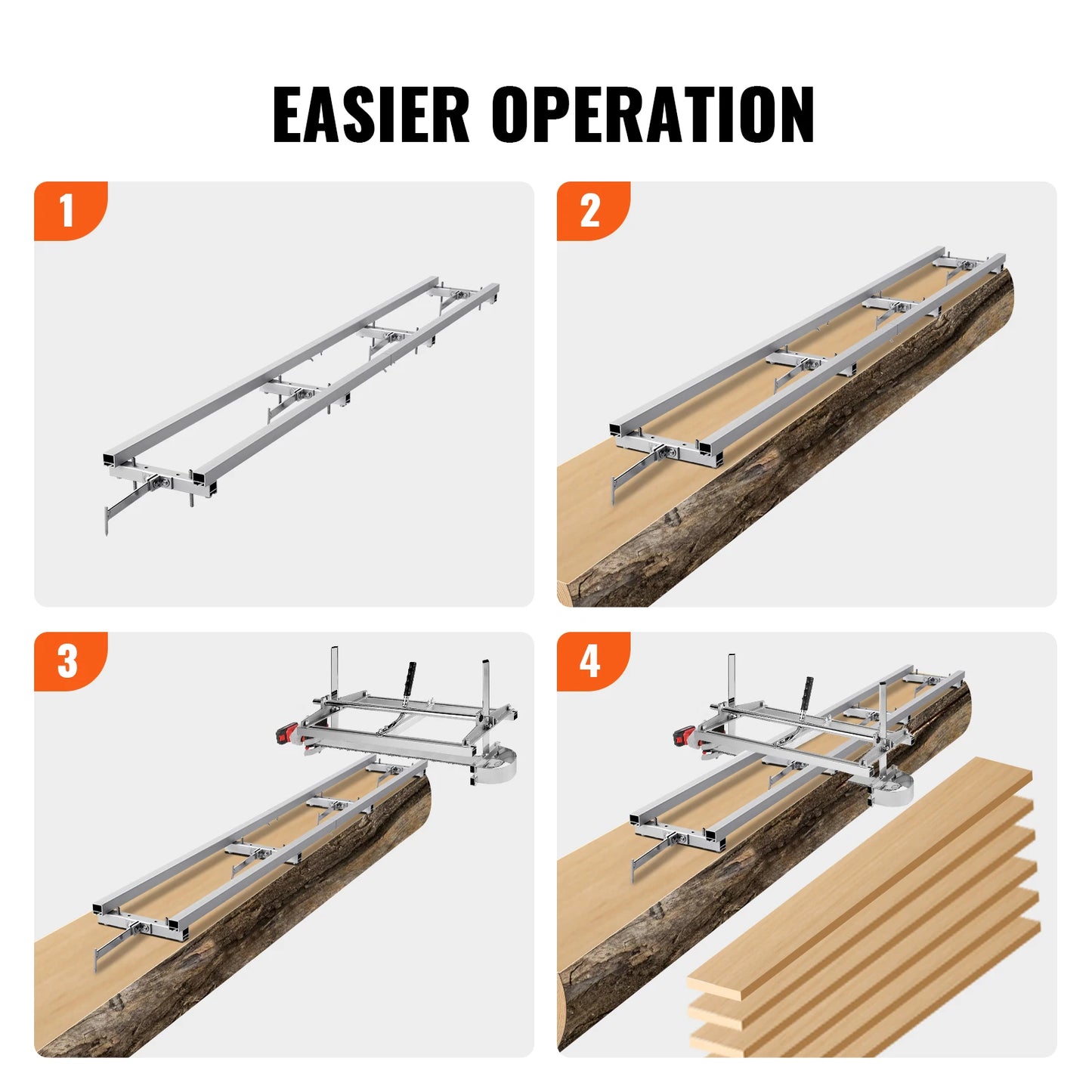 EASIER OPERATION

1

2

3

4