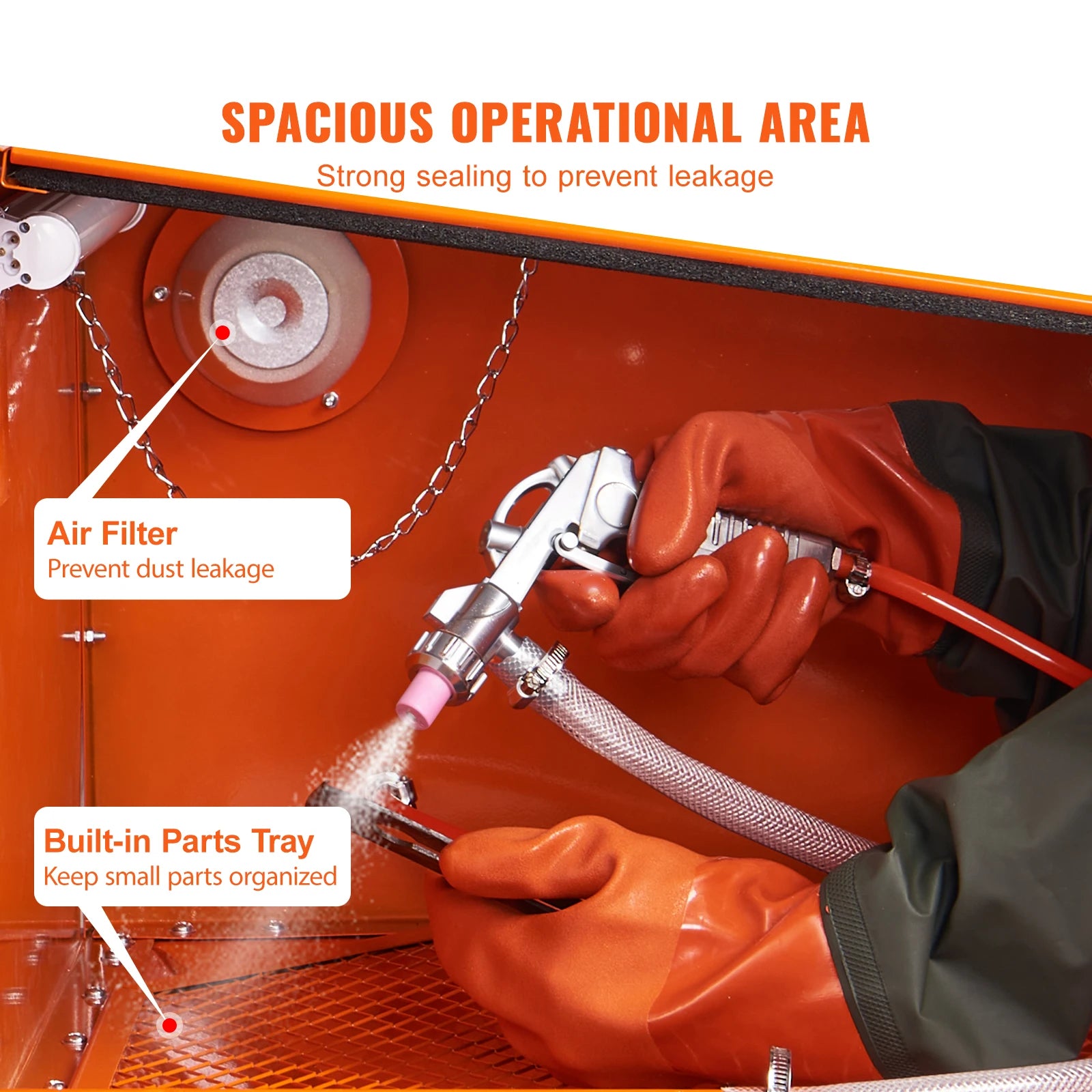 SPACIOUS OPERATIONAL AREA
Strong sealing to prevent leakage

Air Filter
Prevent dust leakage

Built-in Parts Tray
Keep small parts organized