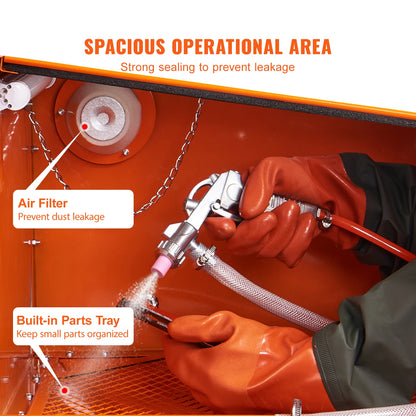 SPACIOUS OPERATIONAL AREA
Strong sealing to prevent leakage

Air Filter
Prevent dust leakage

Built-in Parts Tray
Keep small parts organized