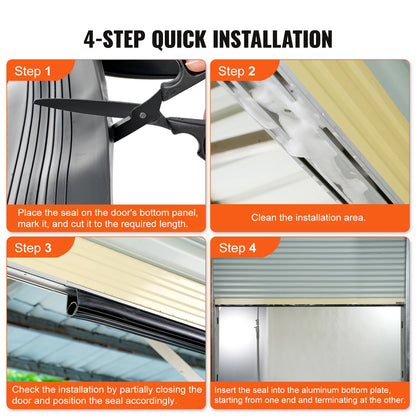 4-STEP QUICK INSTALLATION

Step 1

Place the seal on the door's bottom panel, mark it, and cut it to the required length.

Step 2

Clean the installation area.

Step 3

Check the installation by partially closing the door and position the seal accordingly.

Step 4

Insert the seal into the aluminum bottom plate, starting from one end and terminating at the other.