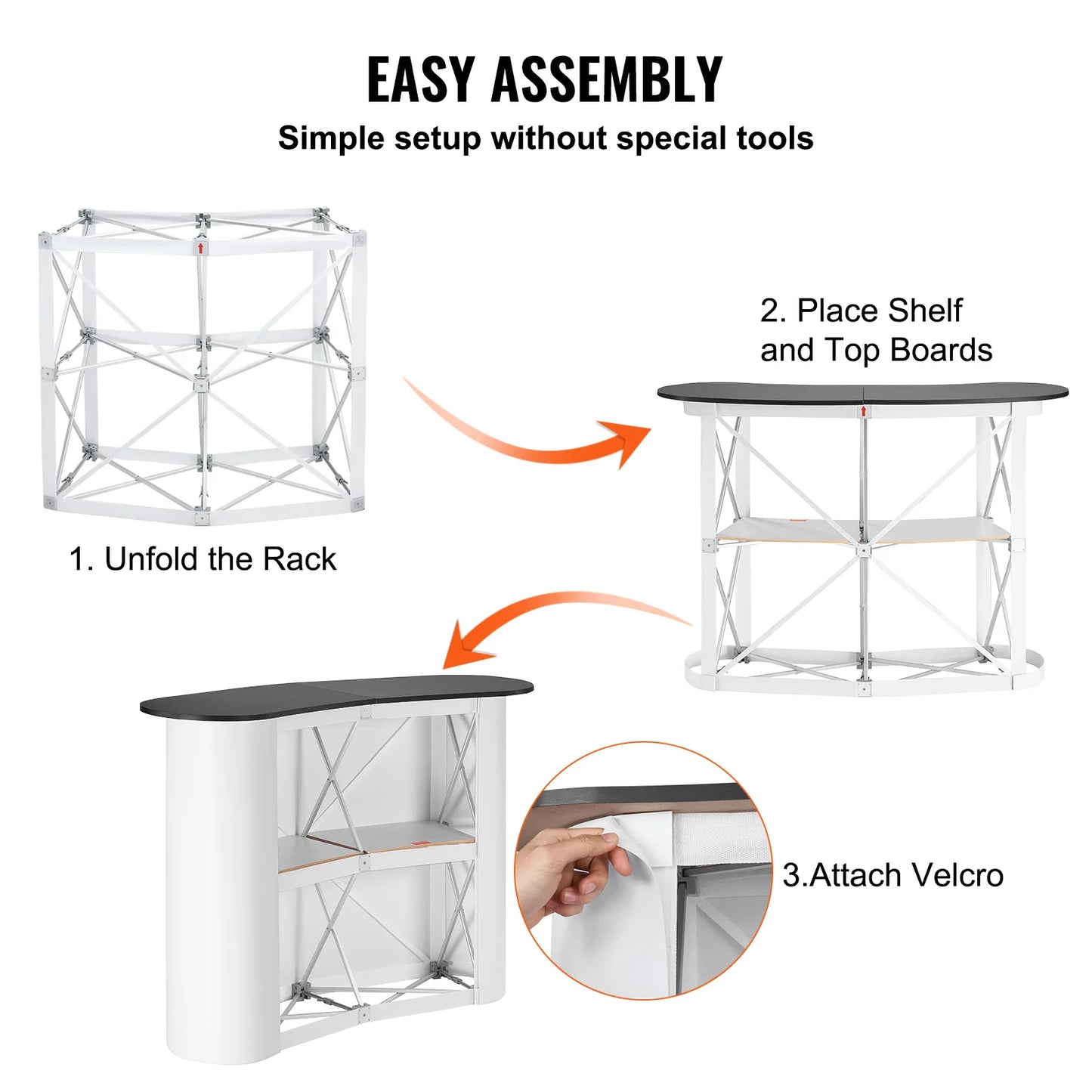 EASY ASSEMBLY

Simple setup without special tools

1. Unfold the Rack

2. Place Shelf and Top Boards

3.Attach Velcro