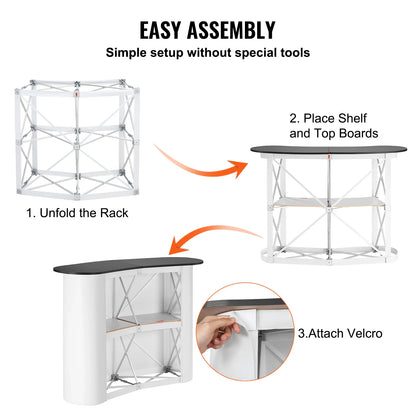 EASY ASSEMBLY
Simple setup without special tools

1. Unfold the Rack

2. Place Shelf and Top Boards

3.Attach Velcro