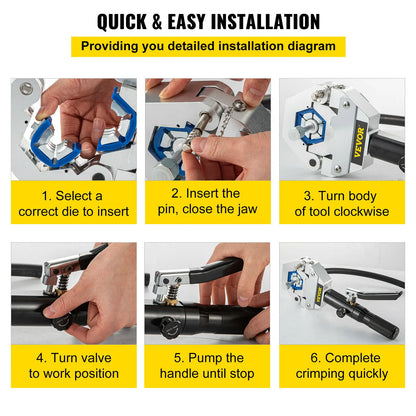 QUICK & EASY INSTALLATION

Providing you detailed installation diagram

VEVOR

1. Select a correct die to insert

2. Insert the pin, close the jaw

3. Turn body of tool clockwise

VEVOR

4. Turn valve to work position

5. Pump the handle until stop

6. Complete crimping quickly