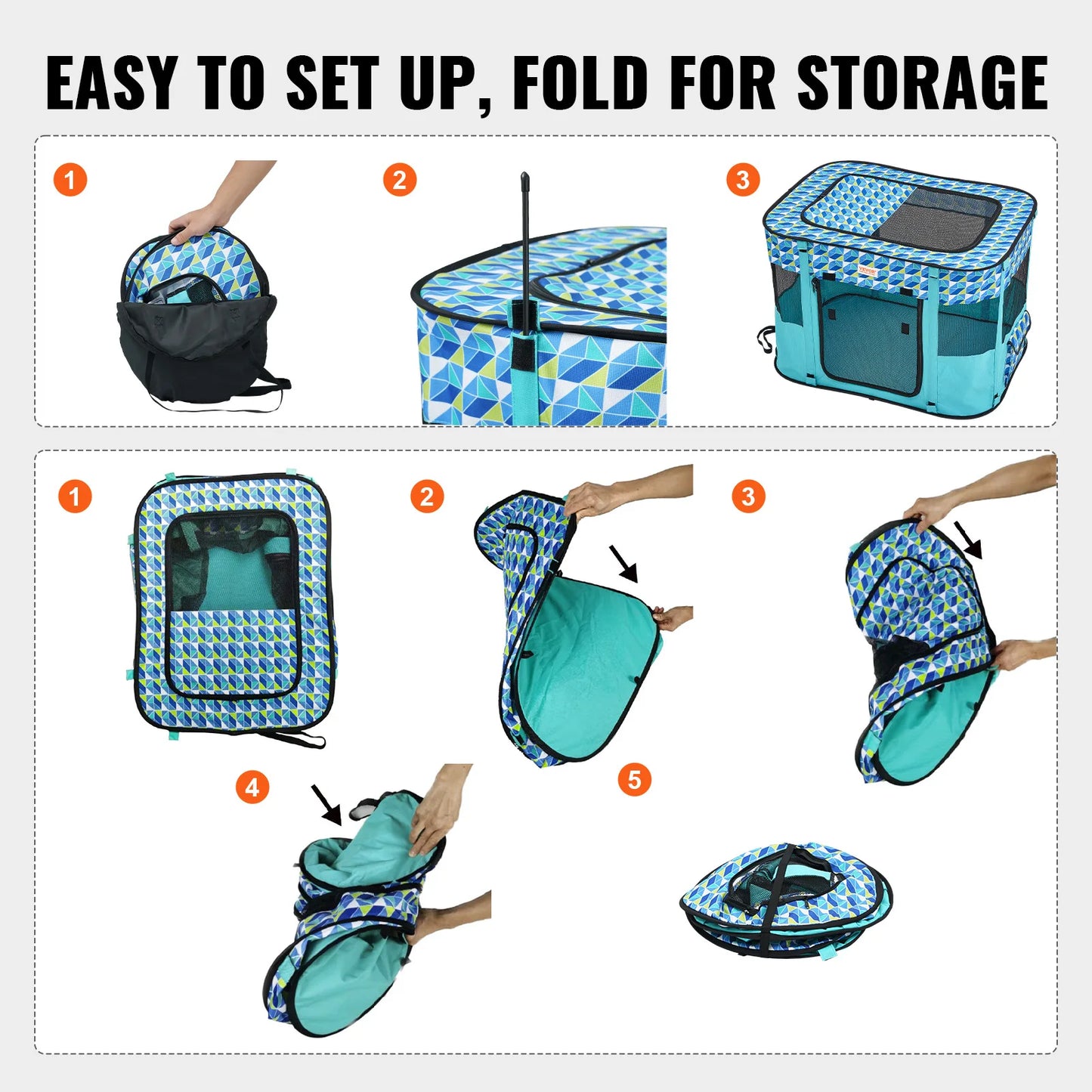 EASY TO SET UP, FOLD FOR STORAGE

1

2

3

VEVOR

1

2

3

4

5