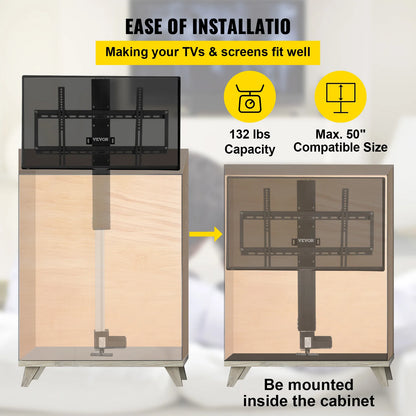 EASE OF INSTALLATIO

Making your TVs & screens fit well

VEVOR

132 lbs Capacity

Max. 50" Compatible Size

VEVOR

Be mounted inside the cabinet