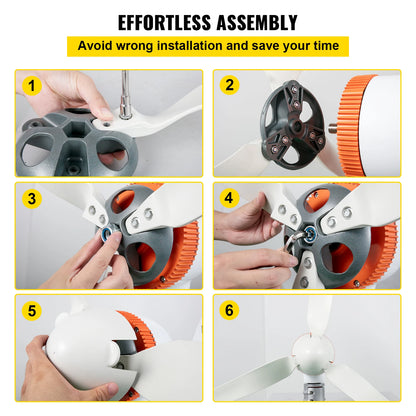 EFFORTLESS ASSEMBLY

Avoid wrong installation and save your time

1

2

3

4

5

6