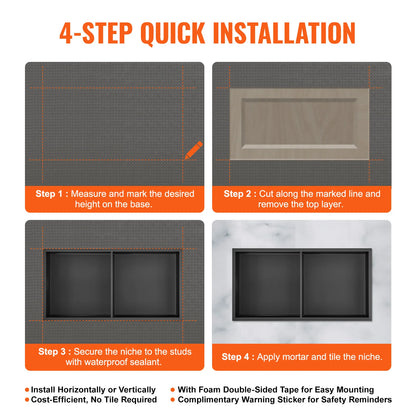 4-STEP QUICK INSTALLATION

Step 1 : Measure and mark the desired height on the base.

Step 2 : Cut along the marked line and remove the top layer.

Step 3 : Secure the niche to the studs with waterproof sealant.

Step 4 : Apply mortar and tile the niche.

• Install Horizontally or Vertically
• Cost-Efficient, No Tile Required

• With Foam Double-Sided Tape for Easy Mounting
• Complimentary Warning Sticker for Safety Reminders