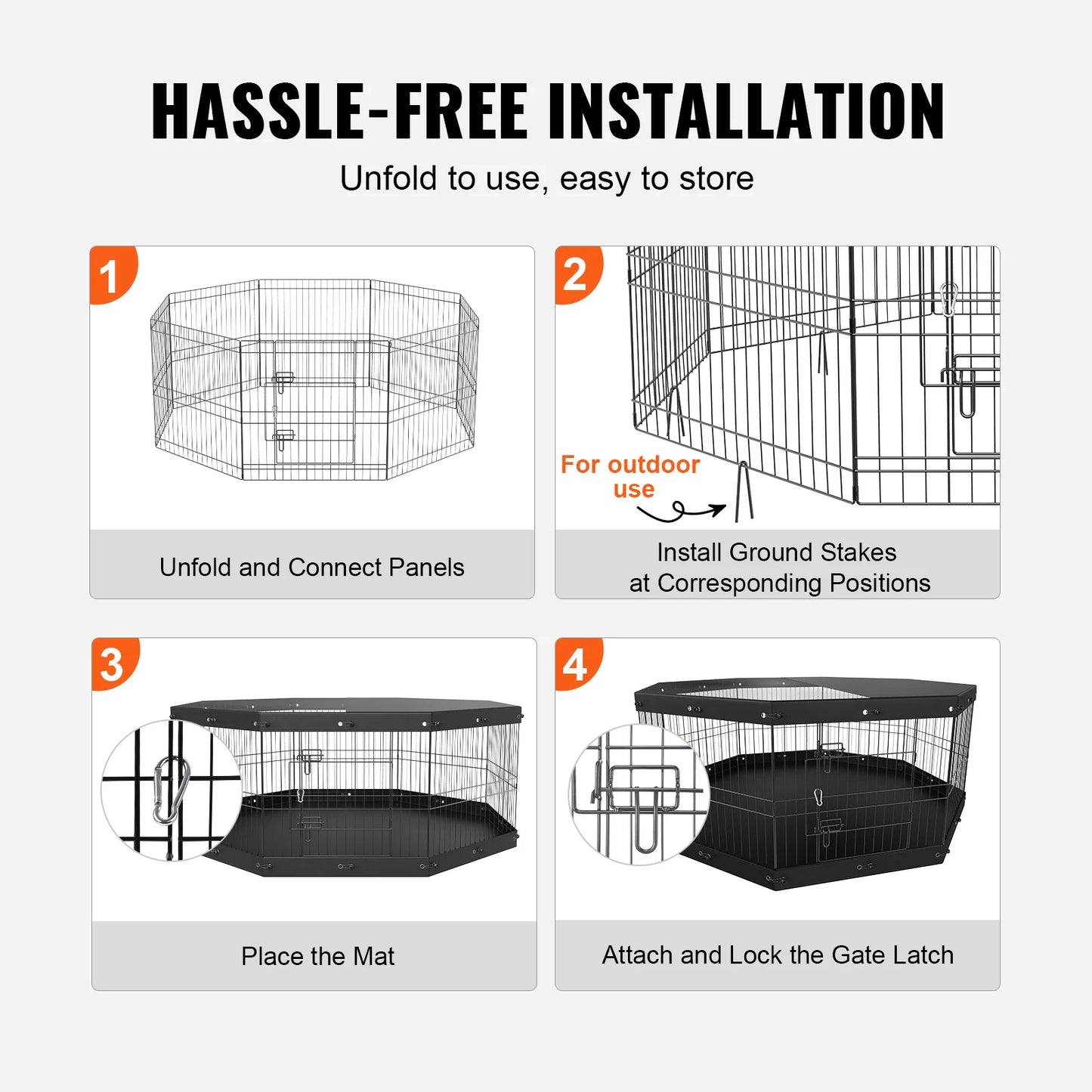 HASSLE-FREE INSTALLATION

Unfold to use, easy to store

1

Unfold and Connect Panels

2

For outdoor use

Install Ground Stakes at Corresponding Positions

3

Place the Mat

4

Attach and Lock the Gate Latch