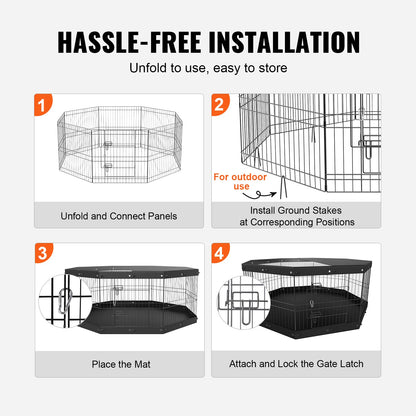 HASSLE-FREE INSTALLATION

Unfold to use, easy to store

1

Unfold and Connect Panels

2

For outdoor use

Install Ground Stakes at Corresponding Positions

3

Place the Mat

4

Attach and Lock the Gate Latch