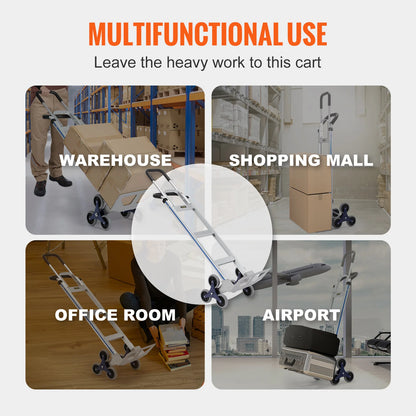 MULTIFUNCTIONAL USE

Leave the heavy work to this cart

WAREHOUSE

SHOPPING MALL

OFFICE ROOM

AIRPORT