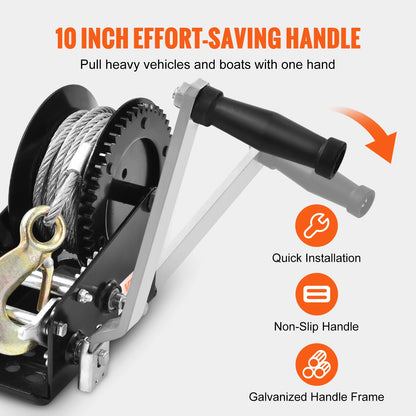 10 INCH EFFORT-SAVING HANDLE

Pull heavy vehicles and boats with one hand

Quick Installation

Non-Slip Handle

Galvanized Handle Frame