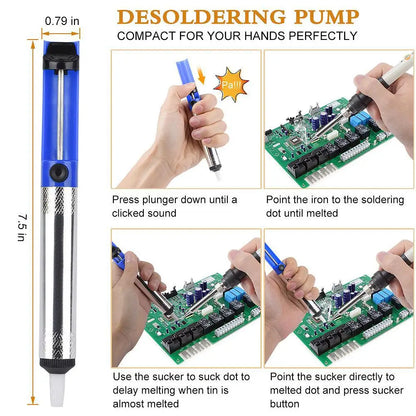 0.79 in

7.5 in

DESOLDERING PUMP
COMPACT FOR YOUR HANDS PERFECTLY

Pa!!!

Press plunger down until a clicked sound

Point the iron to the soldering dot until melted

Use the sucker to suck dot to delay melting when tin is almost melted

Point the sucker directly to melted dot and press sucker button