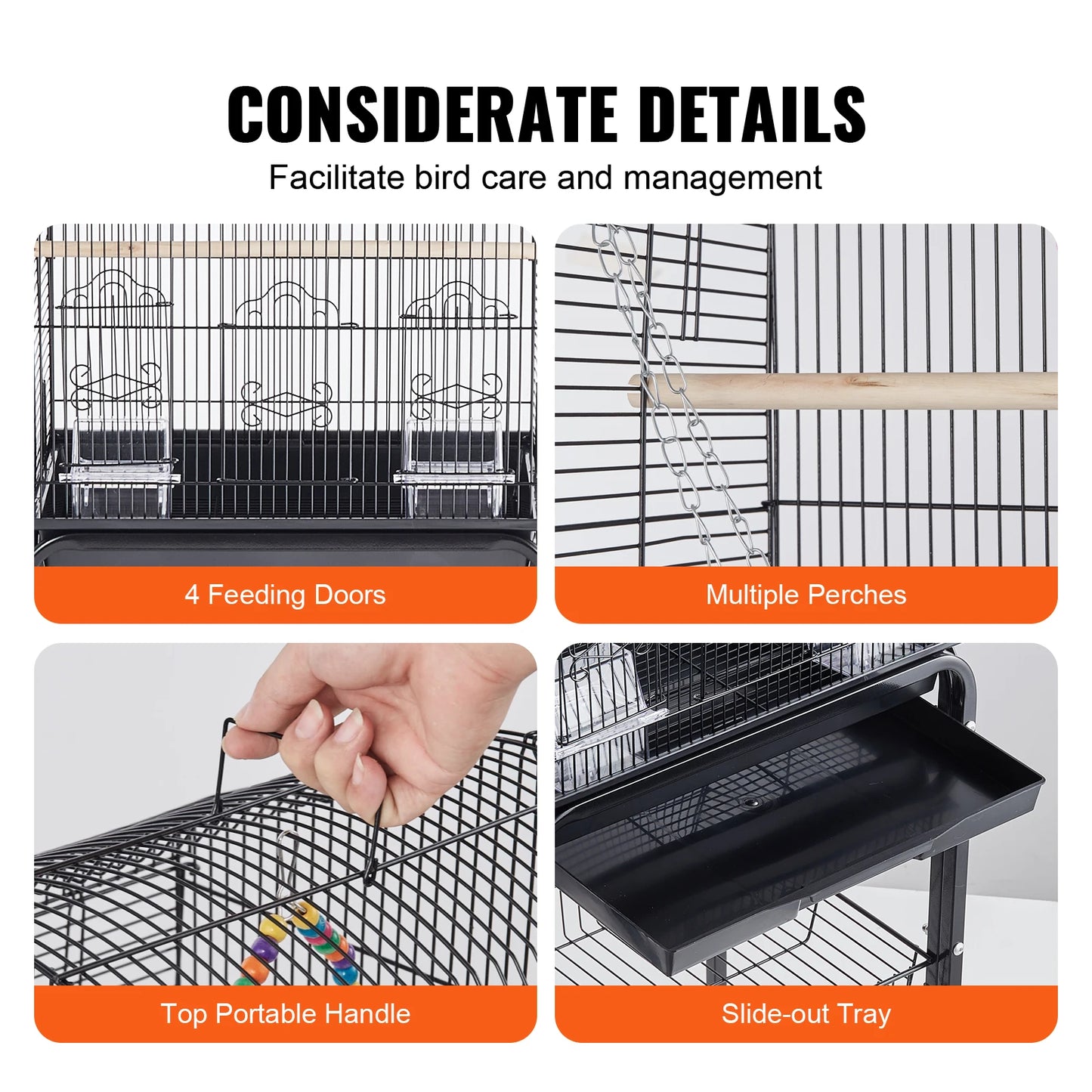 CONSIDERATE DETAILS

Facilitate bird care and management

4 Feeding Doors

Multiple Perches

Top Portable Handle

Slide-out Tray