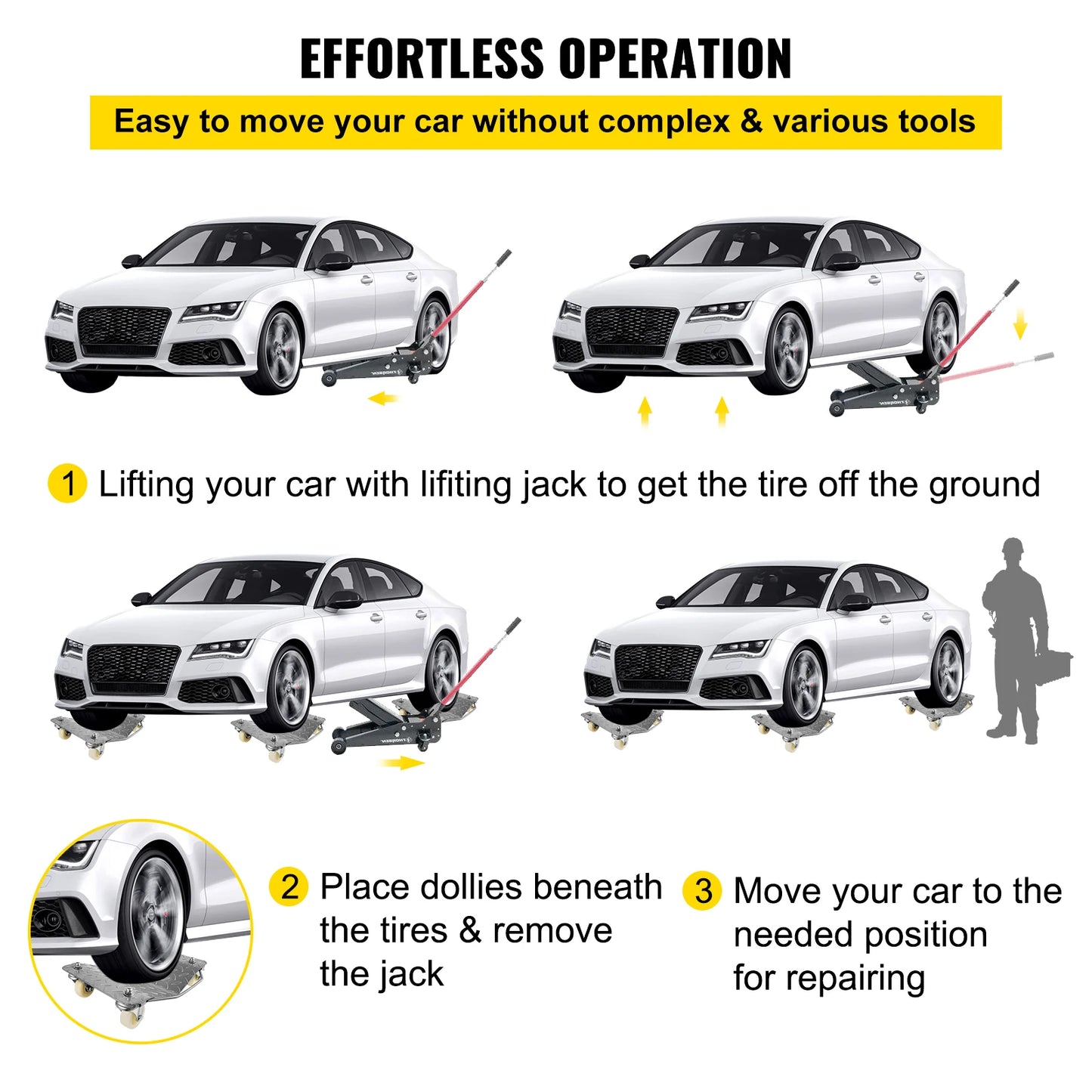 EFFORTLESS OPERATION

Easy to move your car without complex & various tools

1 Lifting your car with lifiting jack to get the tire off the ground

2 Place dollies beneath the tires & remove the jack

3 Move your car to the needed position for repairing