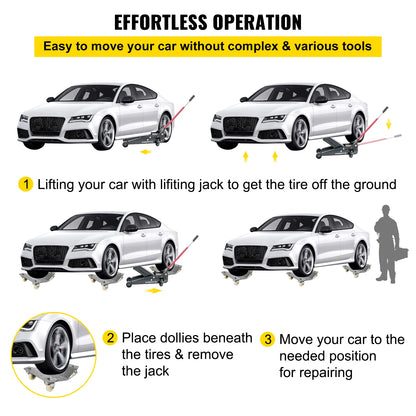 EFFORTLESS OPERATION

Easy to move your car without complex & various tools

1 Lifting your car with lifiting jack to get the tire off the ground

2 Place dollies beneath the tires & remove the jack

3 Move your car to the needed position for repairing