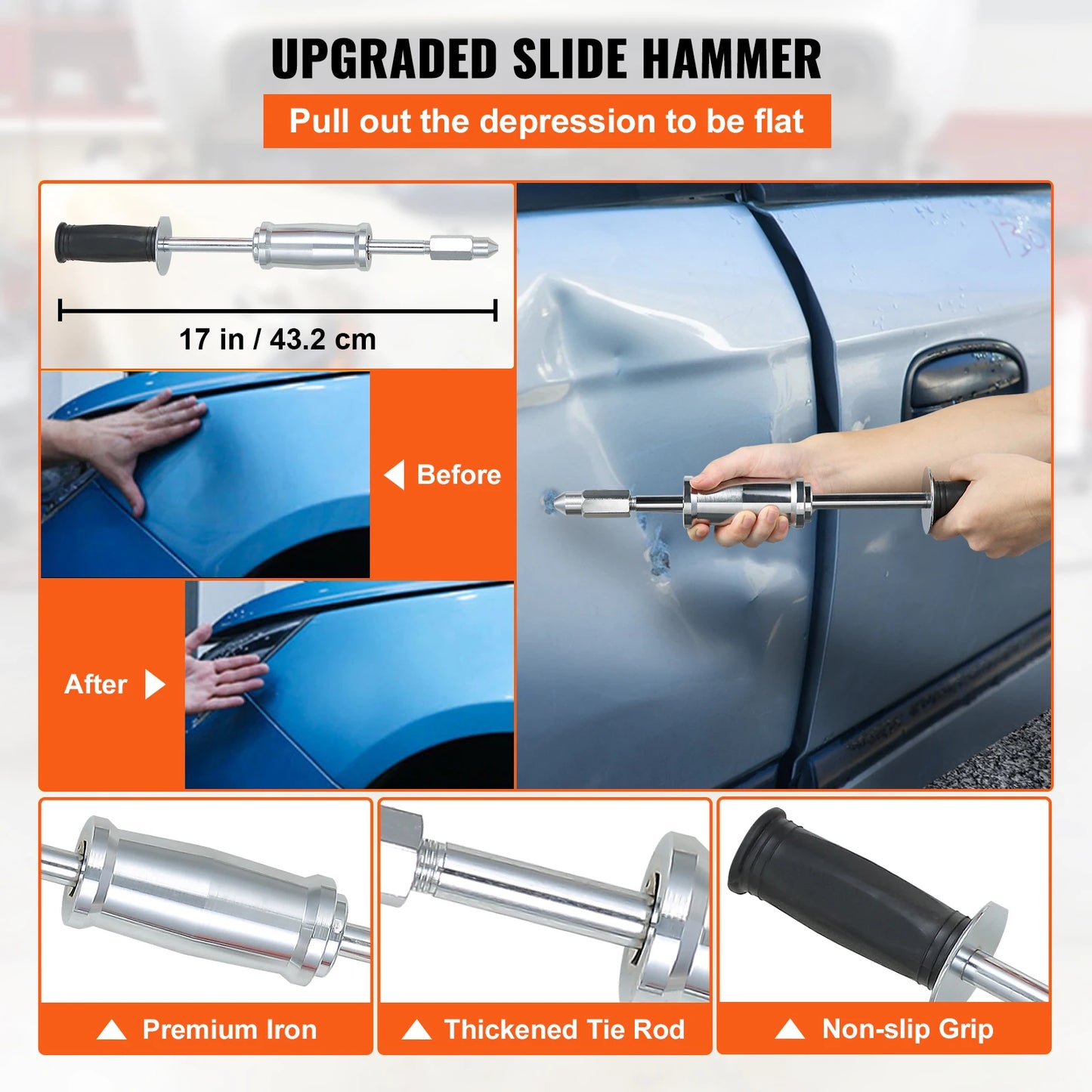 UPGRADED SLIDE HAMMER

Pull out the depression to be flat

17 in / 43.2 cm

Before

After

Premium Iron

Thickened Tie Rod

Non-slip Grip