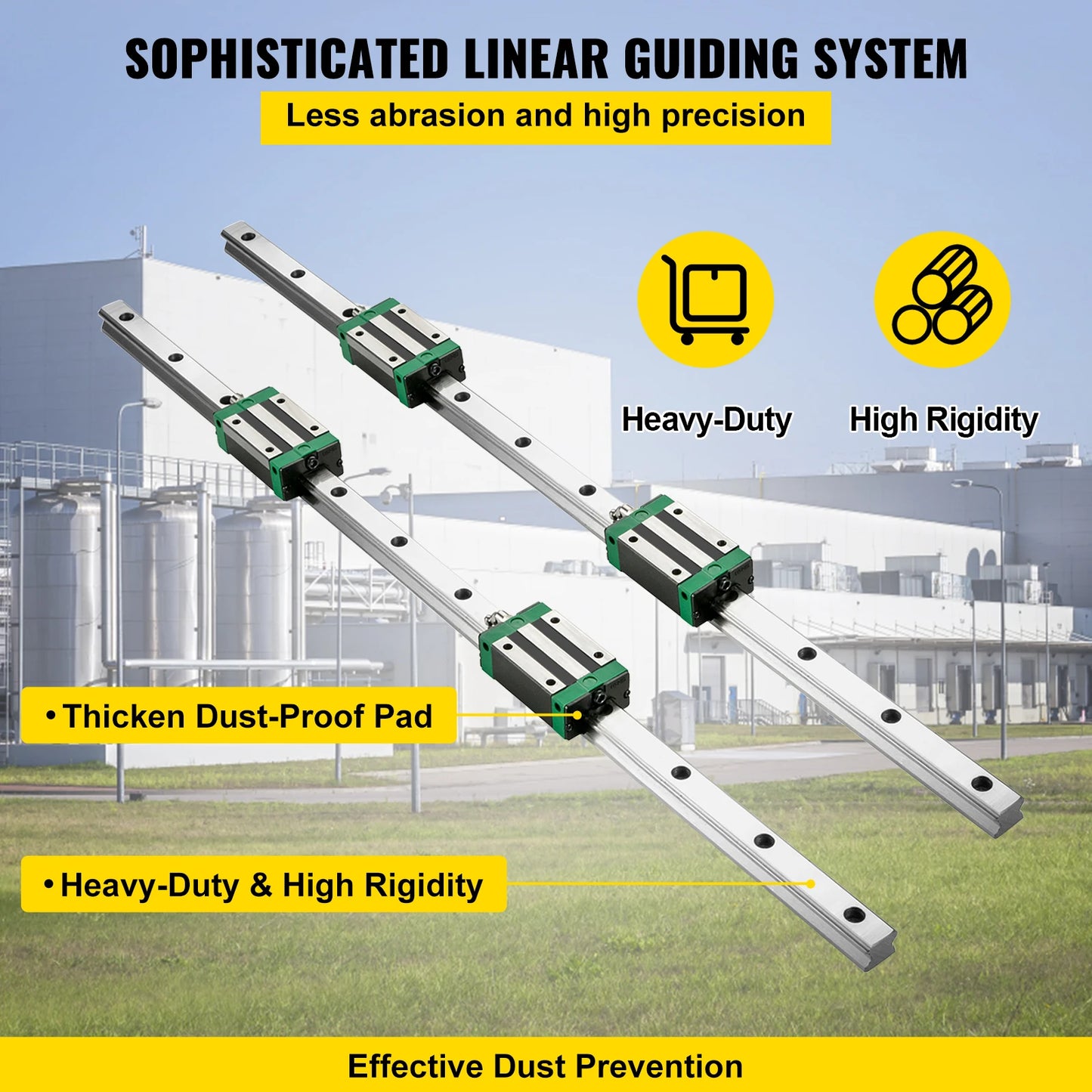 SOPHISTICATED LINEAR GUIDING SYSTEM

Less abrasion and high precision

Heavy-Duty

High Rigidity

• Thicken Dust-Proof Pad

• Heavy-Duty & High Rigidity

Effective Dust Prevention