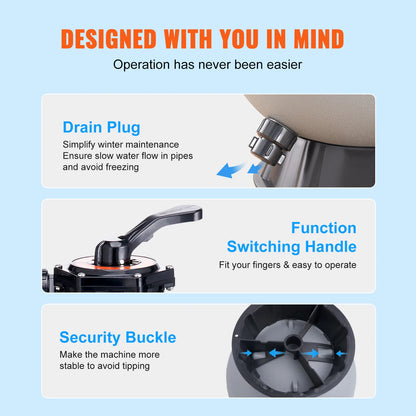 DESIGNED WITH YOU IN MIND

Operation has never been easier

Drain Plug

Simplify winter maintenance
Ensure slow water flow in pipes and avoid freezing

Function Switching Handle

Fit your fingers & easy to operate

Security Buckle

Make the machine more stable to avoid tipping