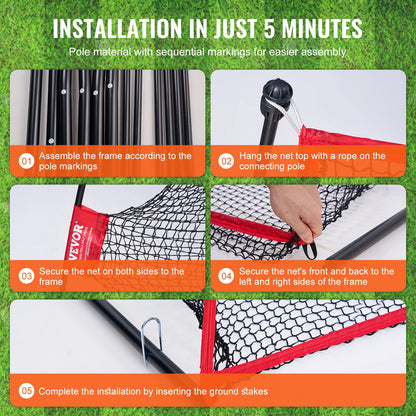 INSTALLATION IN JUST 5 MINUTES

Pole material with sequential markings for easier assembly

01 Assemble the frame according to the pole markings

02 Hang the net top with a rope on the connecting pole

VEVOR

03 Secure the net on both sides to the frame

04 Secure the net's front and back to the left and right sides of the frame

05 Complete the installation by inserting the ground stakes