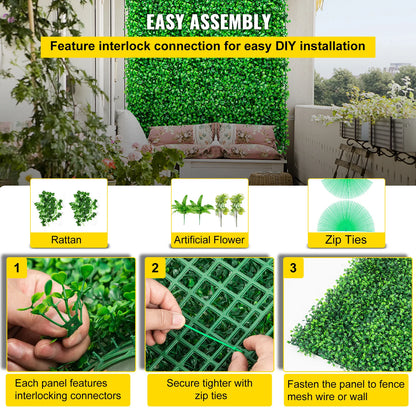 EASY ASSEMBLY

Feature interlock connection for easy DIY installation

Rattan

Artificial Flower

Zip Ties

1

Each panel features interlocking connectors

2

Secure tighter with zip ties

3

Fasten the panel to fence mesh wire or wall